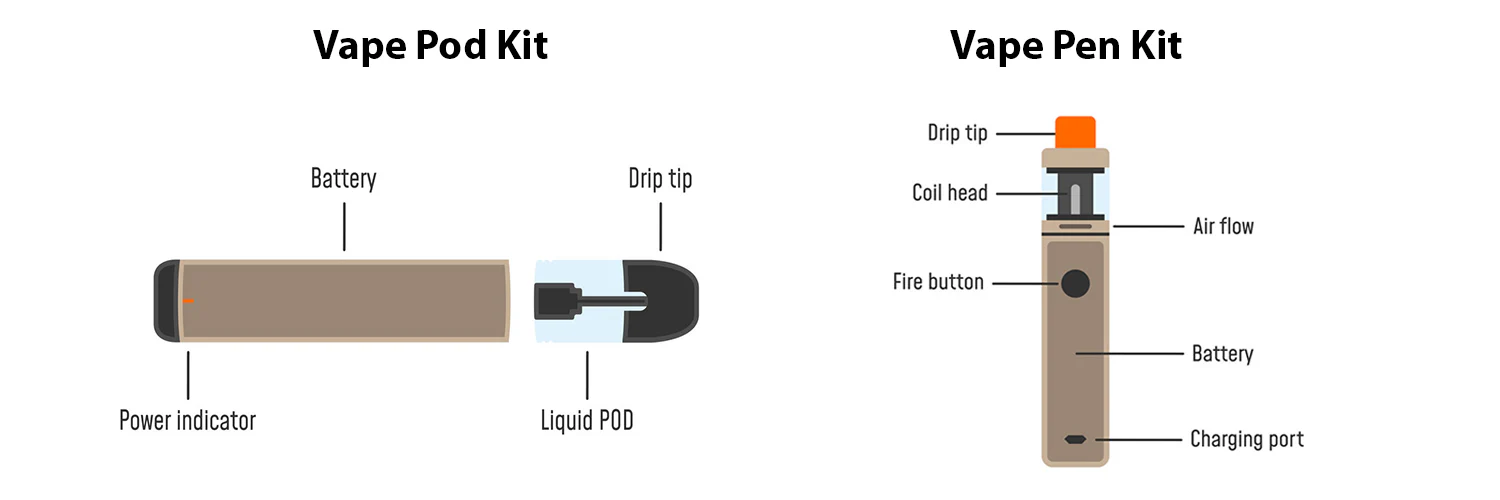 Vape Pod Kit

Battery

Drip tip

Power indicator

Liquid POD

Vape Pen Kit

Drip tip

Coil head

Air flow

Fire button

Battery

Charging port